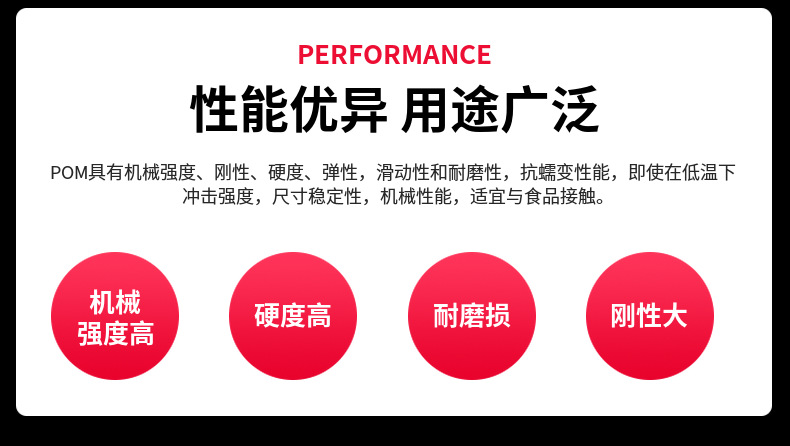 PERFORMANCE

性能优异 用途广泛

POM具有机械强度、刚性、硬度、弹性，滑动性和耐磨性，抗蠕变性能，即使在低温下冲击强度，尺寸稳定性，机械性能，适宜与食品接触。

机械
强度高

硬度高

耐磨损

刚性大